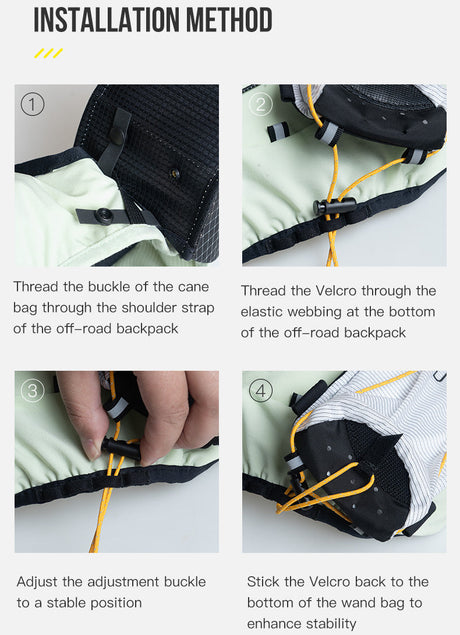 INSTALLATION METHOD

①

Thread the buckle of the cane bag through the shoulder strap of the off-road backpack

②

Thread the Velcro through the elastic webbing at the bottom of the off-road backpack

③

Adjust the adjustment buckle to a stable position

④

Stick the Velcro back to the bottom of the wand bag to enhance stability